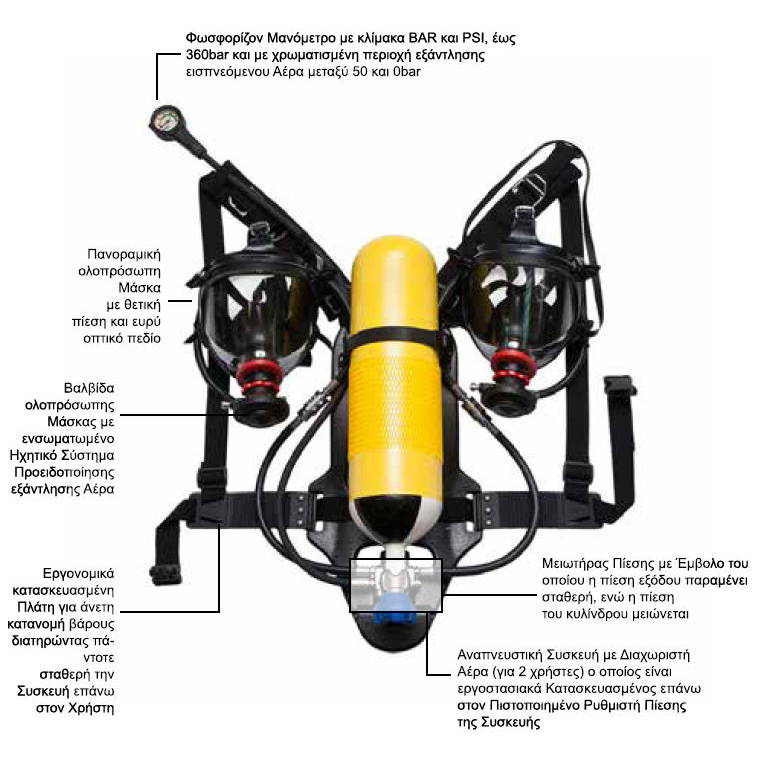 Φωσφορίζον Μανόμετρο με κλίμακα BAR και PSI, έως 360bar και με χρωματισμένη περιοχή εξάντλησης εισπνεόμενου Αέρα μεταξύ 50 και 0bar

Πανοραμική ολοπρόσωπη Μάσκα με θετική πίεση και ευρύ οπτικό πεδίο

Βαλβίδα ολοπρόσωπης Μάσκας με ενσωματωμένο Ηχητικό Σύστημα Προειδοποίησης εξάντλησης Αέρα

Εργονομικά κατασκευασμένη Πλάτη για άνετη κατανομή βάρους διατηρώντας πάντοτε σταθερή την Συσκευή επάνω στον Χρήστη

Μειωτήρας Πίεσης με Έμβολο του οποίου η πίεση εξόδου παραμένει σταθερή, ενώ η πίεση του κυλίνδρου μειώνεται

Αναπνευστική Συσκευή με Διαχωριστή Αέρα (για 2 χρήστες) ο οποίος είναι εργοστασιακά Κατασκευασμένος επάνω στον Πιστοποιημένο Ρυθμιστή Πίεσης της Συσκευής